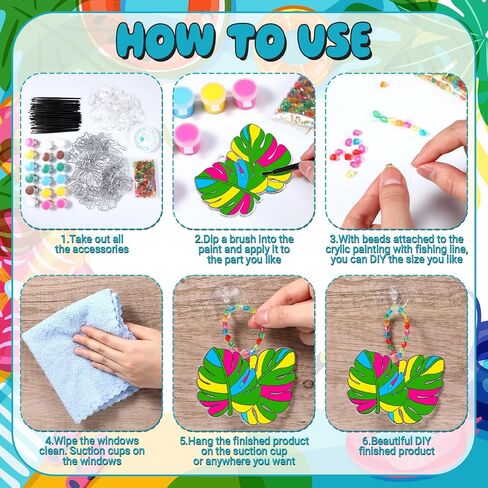 HOW TO USE

1.Take out all the accessories

2.Dip a brush into the paint and apply it to the part you like

3.With beads attached to the crylic painting with fishing line, you can DIY the size you like

4.Wipe the windows clean. Suction cups on the windows

5.Hang the finished product on the suction cup or anywhere you want

6.Beautiful DIY finished product