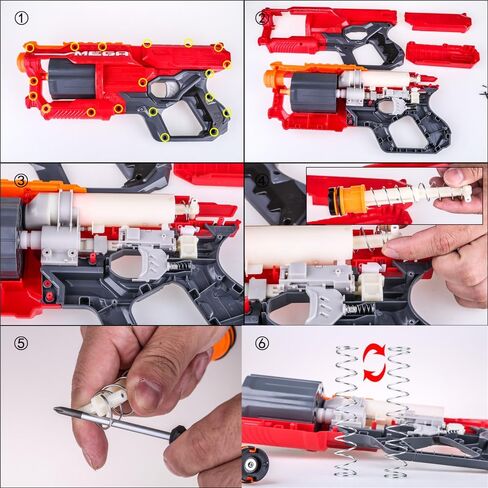 ①
MEGA
②
③
④
⑤
⑥