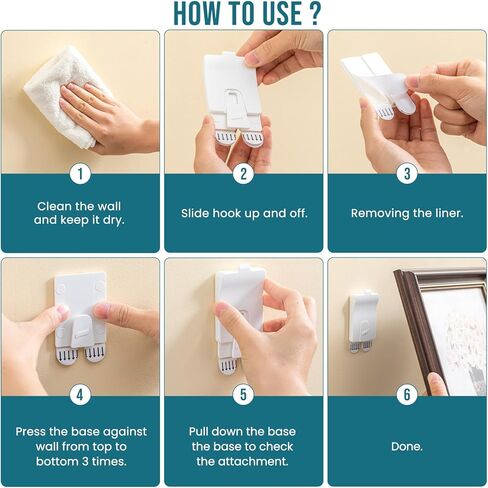 HOW TO USE ?

1

Clean the wall and keep it dry.

2

Slide hook up and off.

3

Removing the liner.

4

Press the base against wall from top to bottom 3 times.

5

Pull down the base the base to check the attachment.

6

Done.