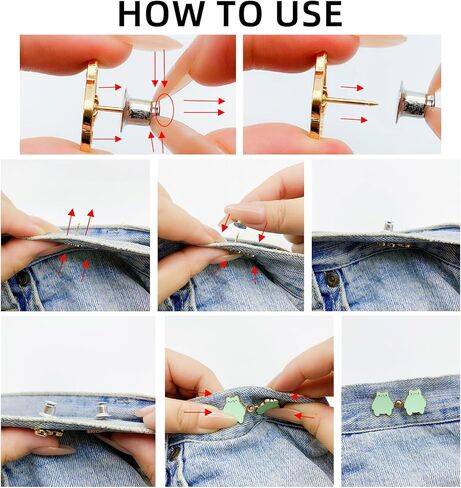 HOW TO USE