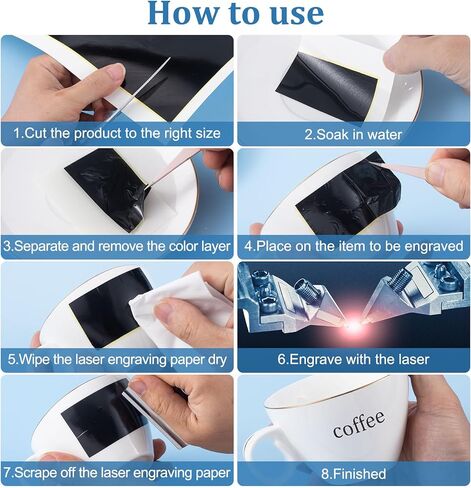 How to use

1.Cut the product to the right size

2.Soak in water

3.Separate and remove the color layer

4.Place on the item to be engraved

5.Wipe the laser engraving paper dry

6.Engrave with the laser

7.Scrape off the laser engraving paper

coffee

8.Finished