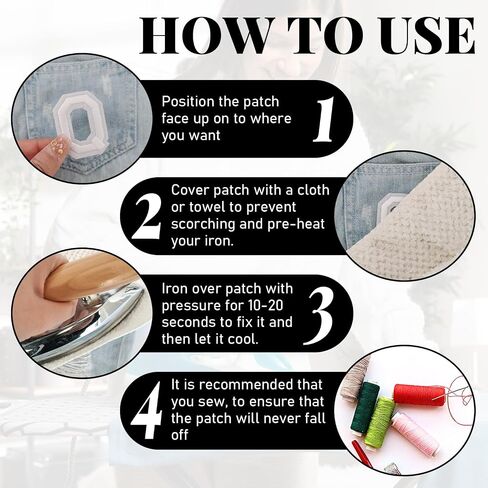 HOW TO USE

Position the patch face up on to where you want 1

2 Cover patch with a cloth or towel to prevent scorching and pre-heat your iron.

Iron over patch with pressure for 10-20 seconds to fix it and then let it cool. 3

4 It is recommended that you sew, to ensure that the patch will never fall off