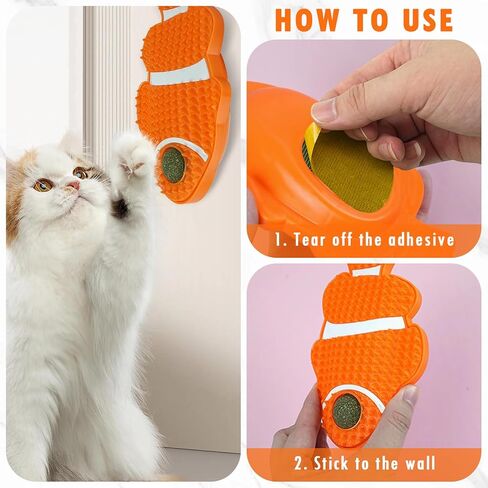 HOW TO USE

1. Tear off the adhesive

2. Stick to the wall