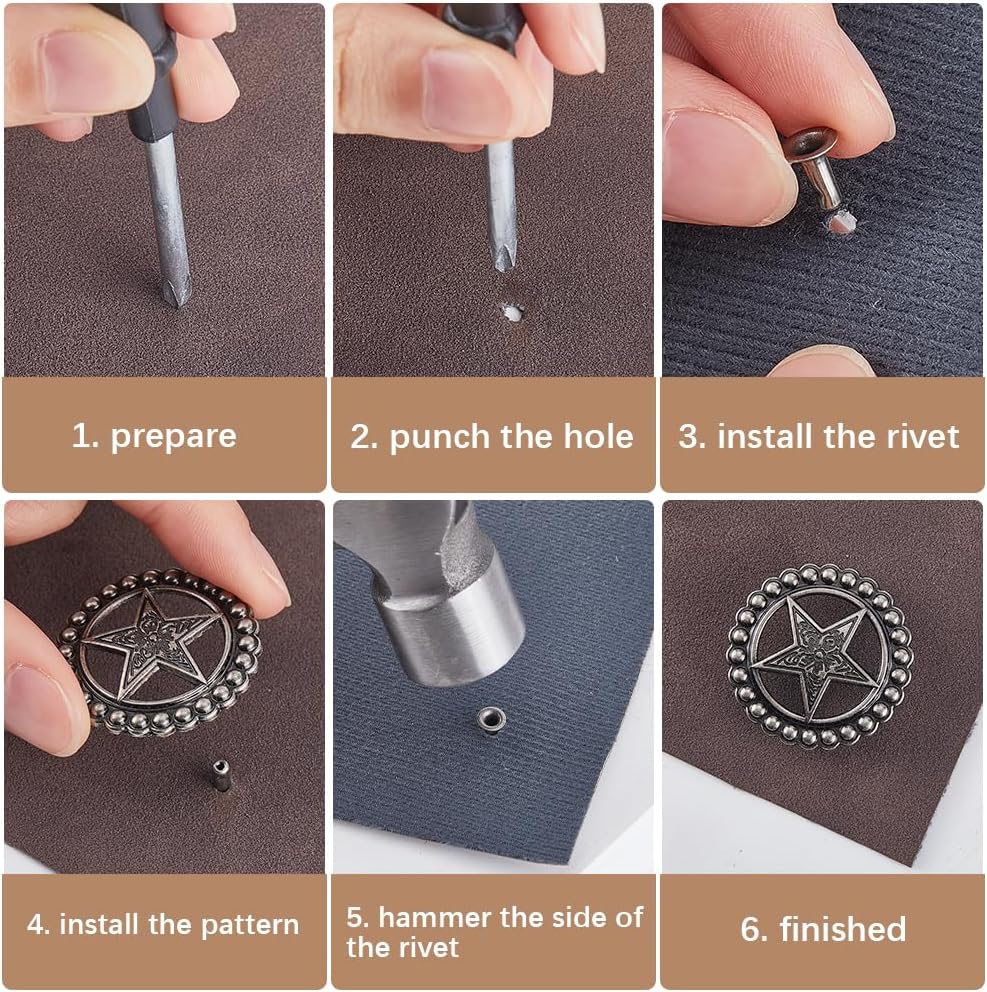 1. prepare

2. punch the hole

3. install the rivet

4. install the pattern

5. hammer the side of the rivet

6. finished