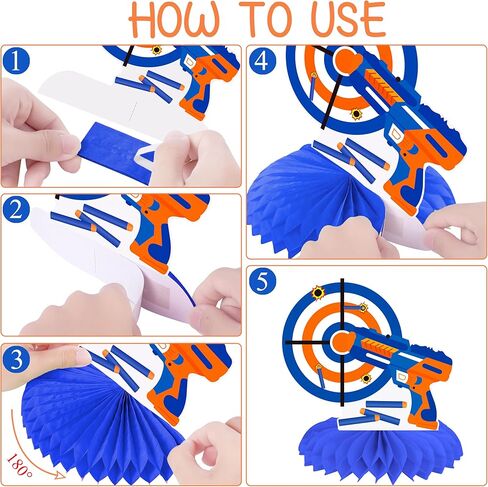 HOW TO USE

1

2

3

180°

4

5