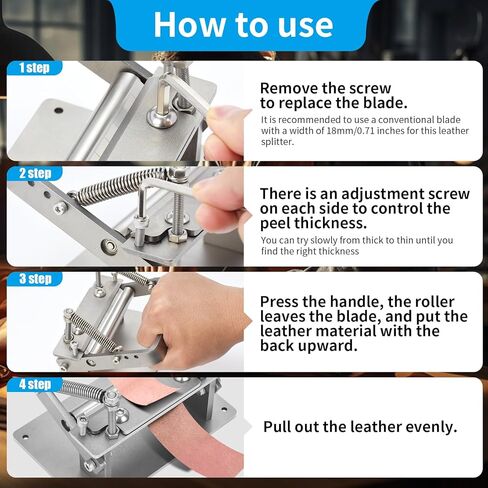 How to use

1 step

Remove the screw to replace the blade.

It is recommended to use a conventional blade with a width of 18mm/0.71 inches for this leather splitter.

2 step

There is an adjustment screw on each side to control the peel thickness.

You can try slowly from thick to thin until you find the right thickness

3 step

Press the handle, the roller leaves the blade, and put the leather material with the back upward.

4 step

Pull out the leather evenly.