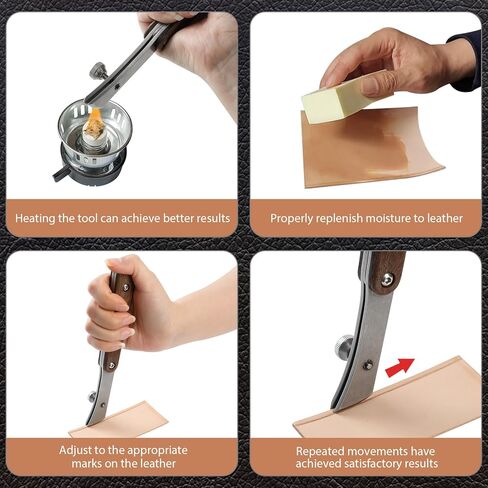 Heating the tool can achieve better results

Properly replenish moisture to leather

Adjust to the appropriate marks on the leather

Repeated movements have achieved satisfactory results