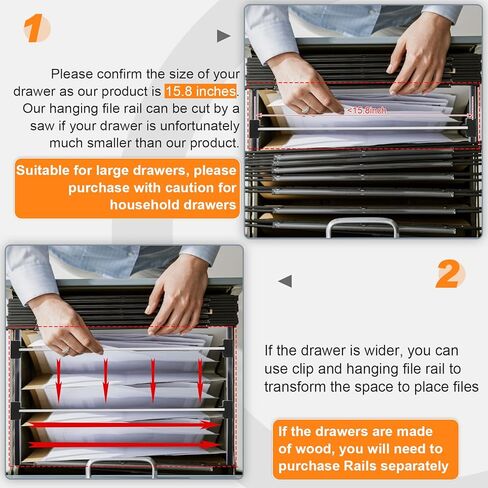 1

Please confirm the size of your drawer as our product is 15.8 inches. Our hanging file rail can be cut by a saw if your drawer is unfortunately much smaller than our product.

Suitable for large drawers, please purchase with caution for household drawers

<15.8inch

2

If the drawer is wider, you can use clip and hanging file rail to transform the space to place files

If the drawers are made of wood, you will need to purchase Rails separately