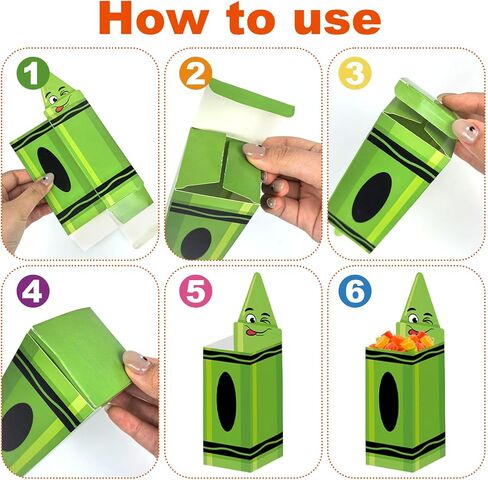 How to use

1

2

3

4

5

6