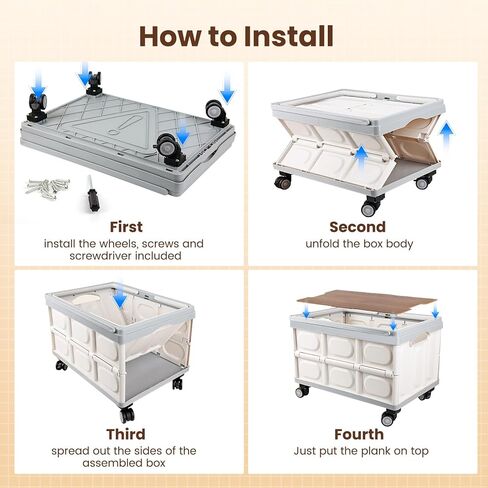 How to Install

First
install the wheels, screws and screwdriver included

Second
unfold the box body

Third
spread out the sides of the assembled box

Fourth
Just put the plank on top