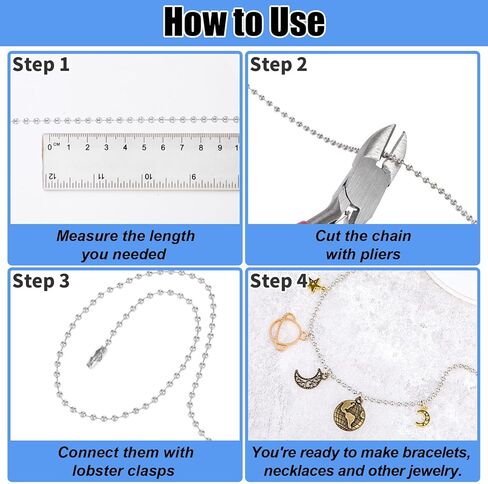 How to Use

Step 1

0 CM 1 2 3 4 5 6 7 8 9 1

12 11 10 9

Measure the length you needed

Step 2

Cut the chain with pliers

Step 3

Connect them with lobster clasps

Step 4

You're ready to make bracelets, necklaces and other jewelry.