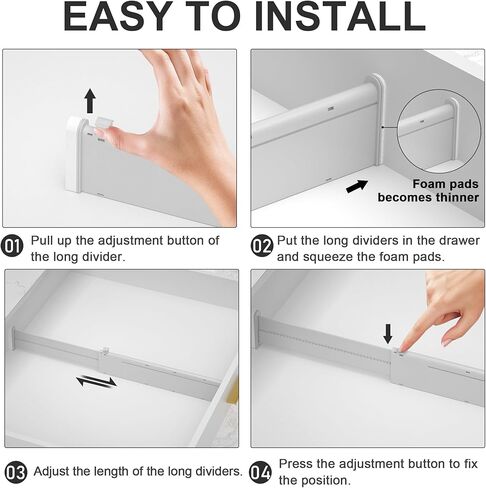 EASY TO INSTALL

Foam pads becomes thinner

01 Pull up the adjustment button of the long divider.

02 Put the long dividers in the drawer and squeeze the foam pads.

03 Adjust the length of the long dividers.

04 Press the adjustment button to fix the position.