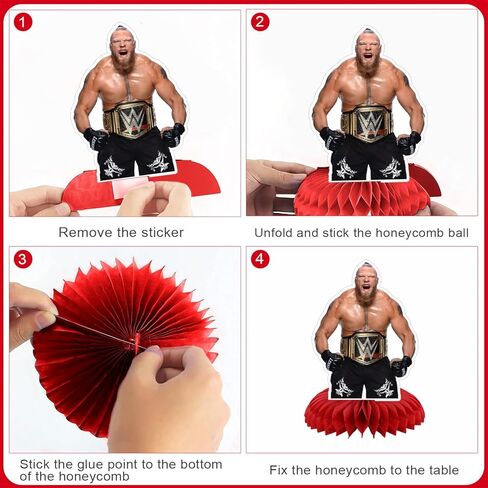 1

Remove the sticker

2

Unfold and stick the honeycomb ball

3

Stick the glue point to the bottom of the honeycomb

4

Fix the honeycomb to the table