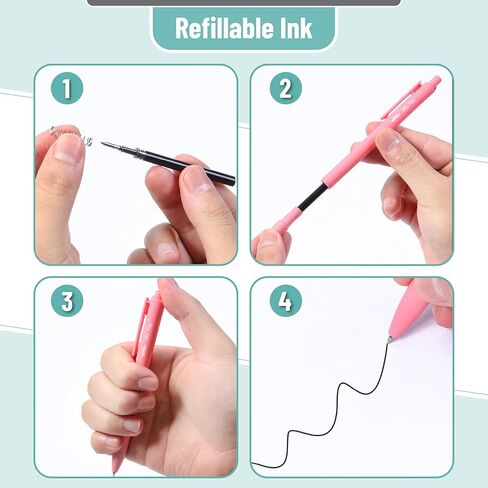 Refillable Ink

1

2

3

4