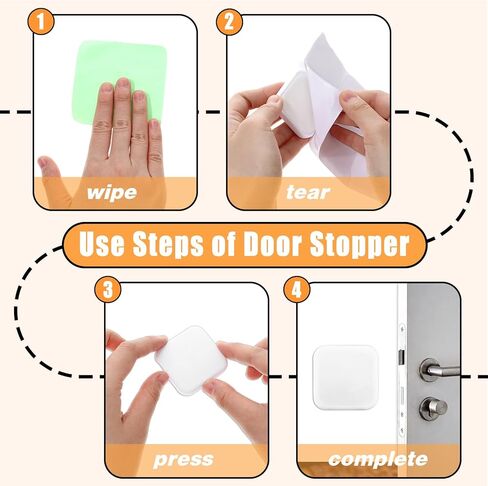 1
wipe

2
tear

Use Steps of Door Stopper

3
press

4
complete