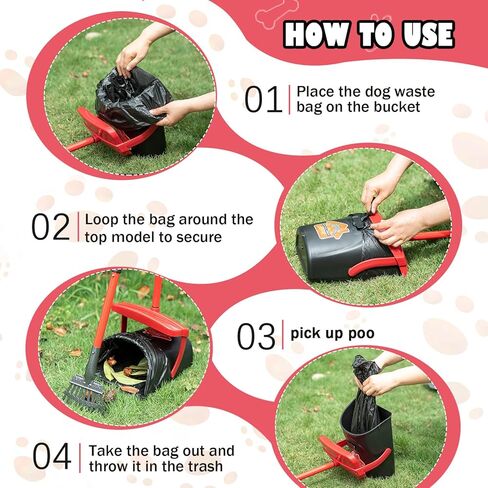 HOW TO USE

01 Place the dog waste bag on the bucket

02 Loop the bag around the top model to secure

03 pick up poo

04 Take the bag out and throw it in the trash