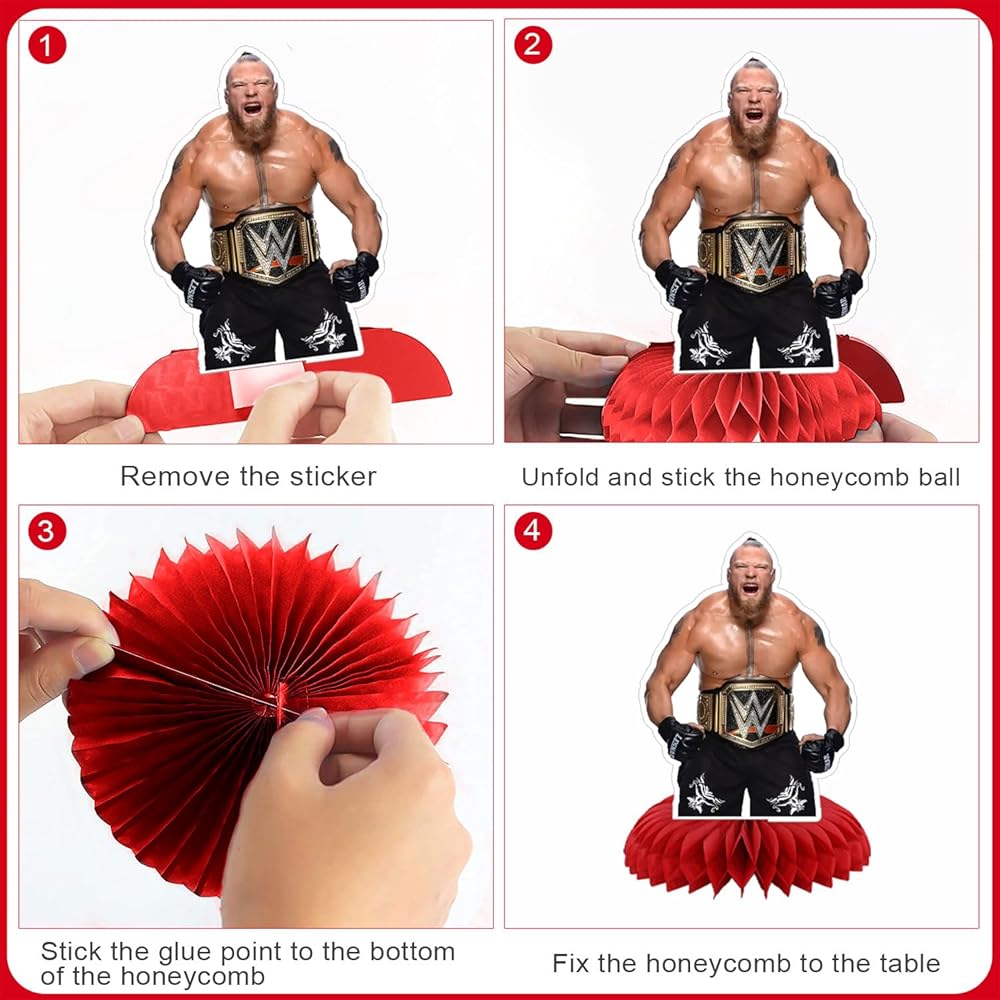 1

Remove the sticker

2

Unfold and stick the honeycomb ball

3

Stick the glue point to the bottom of the honeycomb

4

Fix the honeycomb to the table