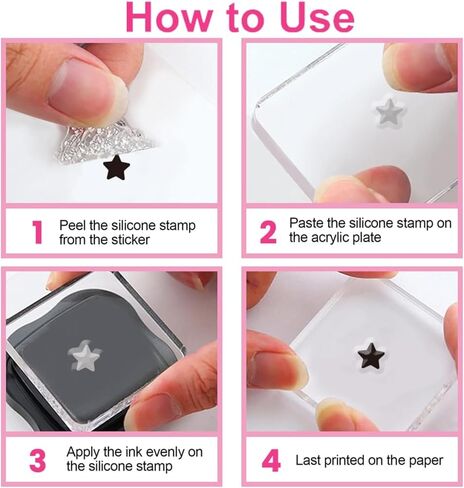 How to Use

1 Peel the silicone stamp from the sticker

2 Paste the silicone stamp on the acrylic plate

3 Apply the ink evenly on the silicone stamp

4 Last printed on the paper