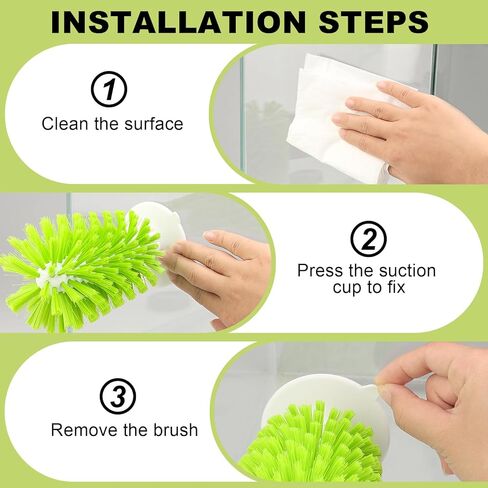 INSTALLATION STEPS

1
Clean the surface

2
Press the suction cup to fix

3
Remove the brush