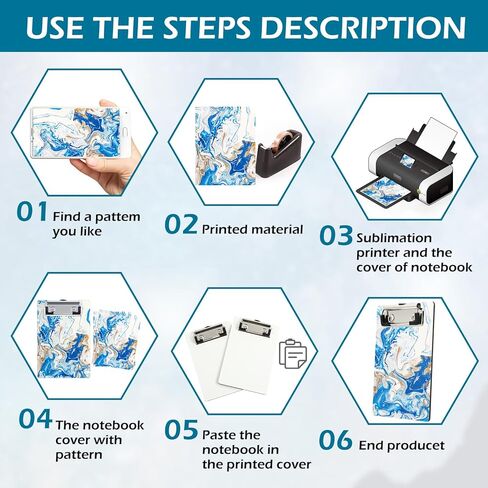 USE THE STEPS DESCRIPTION

01 Find a pattem you like

02 Printed material

03 Sublimation printer and the cover of notebook

04 The notebook cover with pattern

05 Paste the notebook in the printed cover

06 End producet