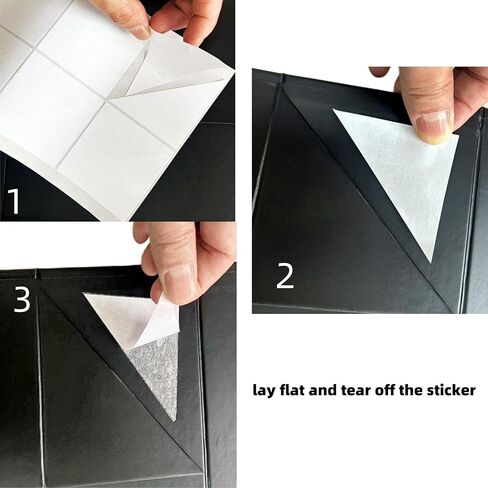 1

2

3

lay flat and tear off the sticker