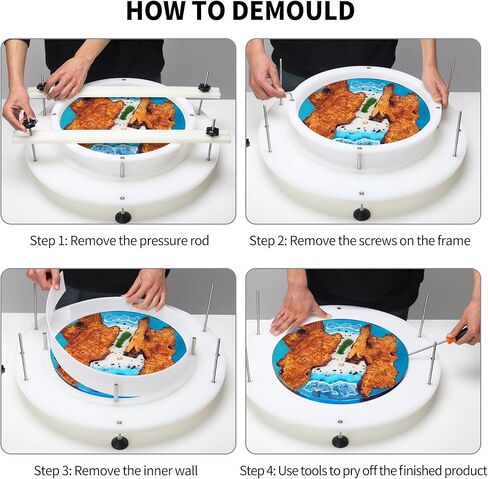 HOW TO DEMOULD

Step 1: Remove the pressure rod

Step 2: Remove the screws on the frame

Step 3: Remove the inner wall

Step 4: Use tools to pry off the finished product