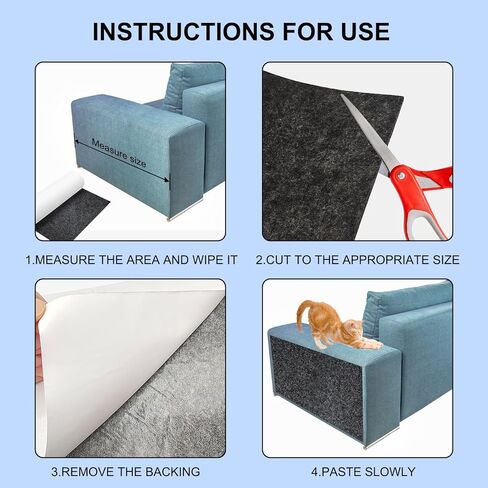 INSTRUCTIONS FOR USE

Measure size

1.MEASURE THE AREA AND WIPE IT

2.CUT TO THE APPROPRIATE SIZE

3.REMOVE THE BACKING

4.PASTE SLOWLY