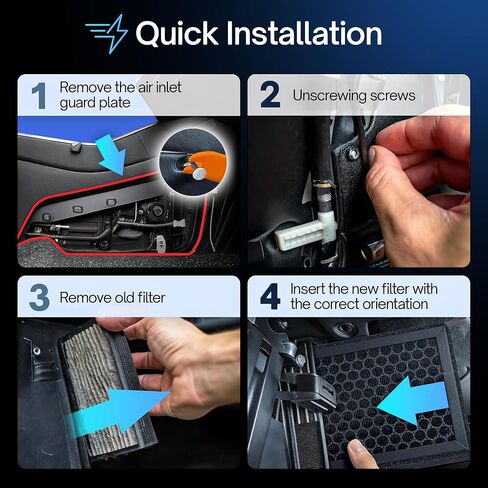 Quick Installation

1 Remove the air inlet guard plate

2 Unscrewing screws

3 Remove old filter

4 Insert the new filter with the correct orientation