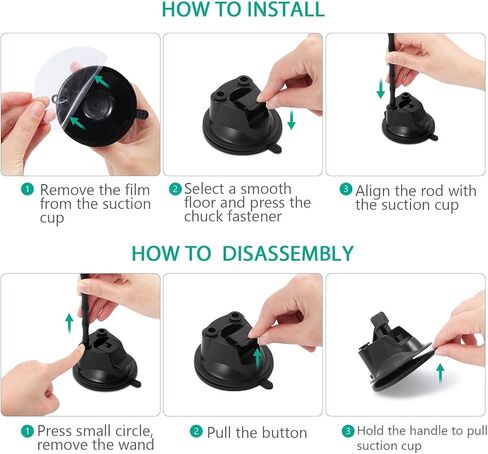 HOW TO INSTALL

1 Remove the film from the suction cup

2 Select a smooth floor and press the chuck fastener

3 Align the rod with the suction cup

HOW TO DISASSEMBLY

1 Press small circle, remove the wand

2 Pull the button

3 Hold the handle to pull suction cup