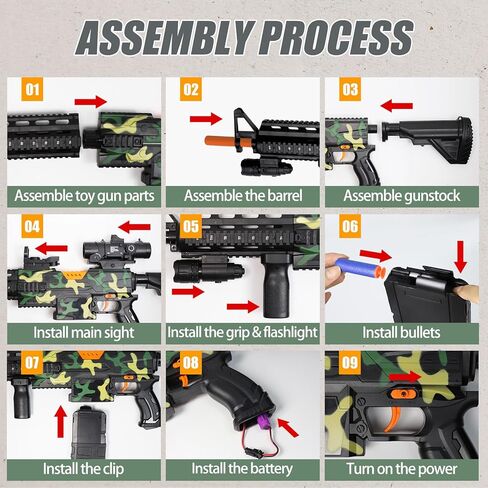 ASSEMBLY PROCESS

01
Assemble toy gun parts

02
Assemble the barrel

03
Assemble gunstock

04
Install main sight

05
Install the grip & flashlight

06
Install bullets

07
Install the clip

08
Install the battery

09
Turn on the power