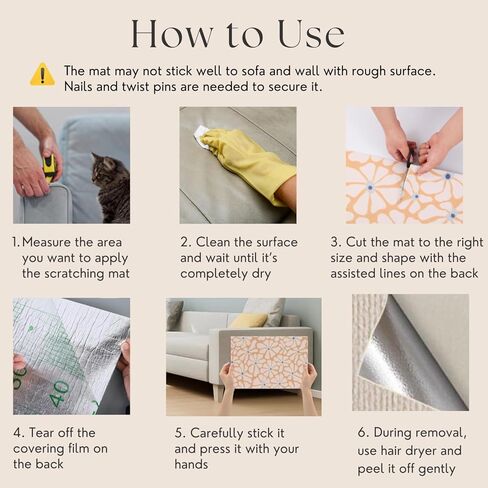 How to Use

The mat may not stick well to sofa and wall with rough surface. Nails and twist pins are needed to secure it.

1. Measure the area you want to apply the scratching mat

2. Clean the surface and wait until it's completely dry

3. Cut the mat to the right size and shape with the assisted lines on the back

40

4. Tear off the covering film on the back

5. Carefully stick it and press it with your hands

6. During removal, use hair dryer and peel it off gently