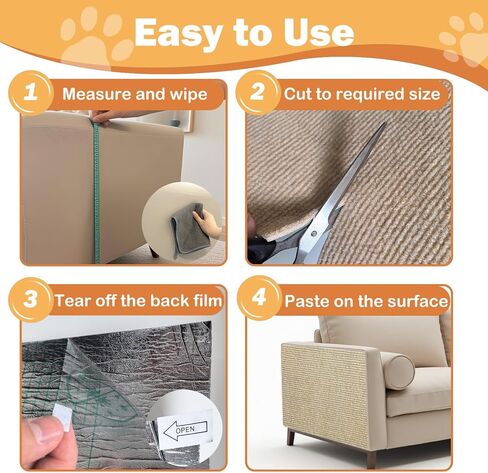 Easy to Use

1 Measure and wipe

2 Cut to required size

3 Tear off the back film

OPEN

4 Paste on the surface