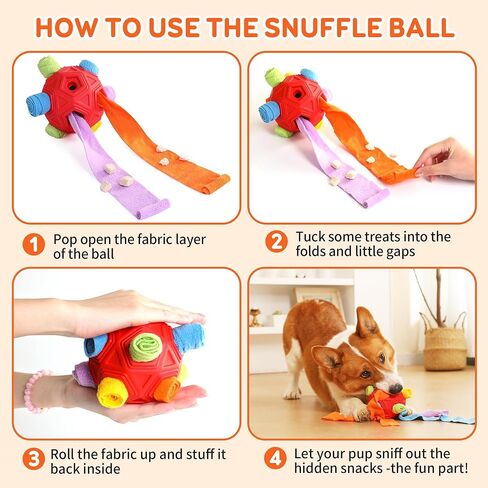 HOW TO USE THE SNUFFLE BALL

1 Pop open the fabric layer of the ball

2 Tuck some treats into the folds and little gaps

3 Roll the fabric up and stuff it back inside

4 Let your pup sniff out the hidden snacks -the fun part!