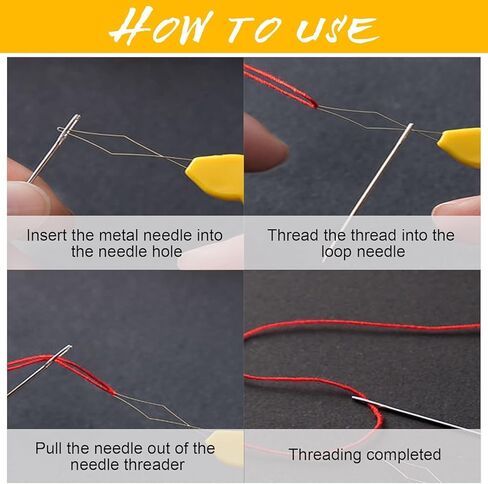 HOW TO USE

Insert the metal needle into the needle hole

Thread the thread into the loop needle

Pull the needle out of the needle threader

Threading completed