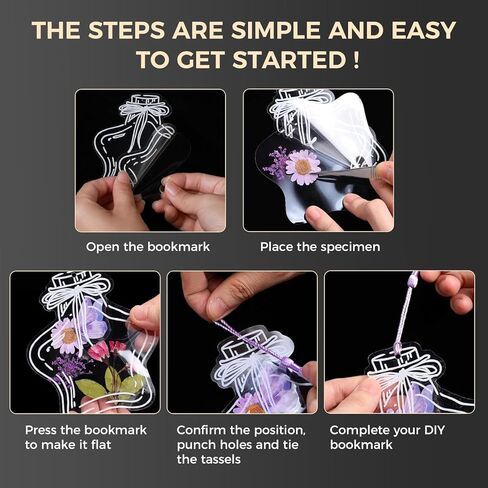 THE STEPS ARE SIMPLE AND EASY TO GET STARTED !

Open the bookmark

Place the specimen

Press the bookmark to make it flat

Confirm the position, punch holes and tie the tassels

Complete your DIY bookmark