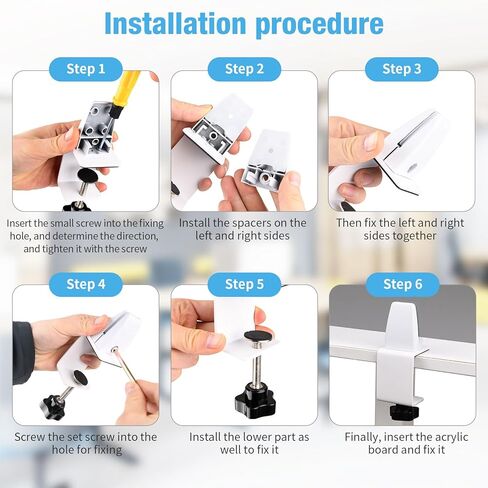 Installation procedure

Step 1

Insert the small screw into the fixing hole, and determine the direction, and tighten it with the screw

Step 2

Install the spacers on the left and right sides

Step 3

Then fix the left and right sides together

Step 4

Screw the set screw into the hole for fixing

Step 5

Install the lower part as well to fix it

Step 6

Finally, insert the acrylic board and fix it