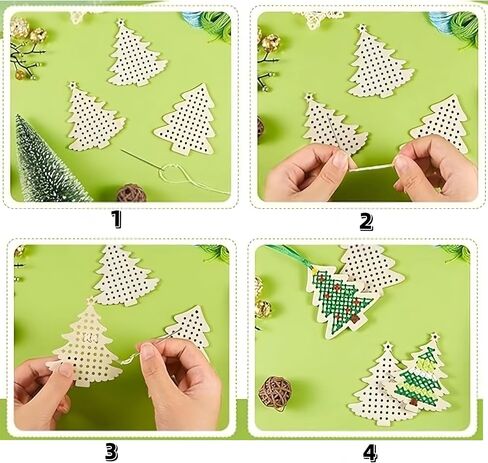 1

2

3

4