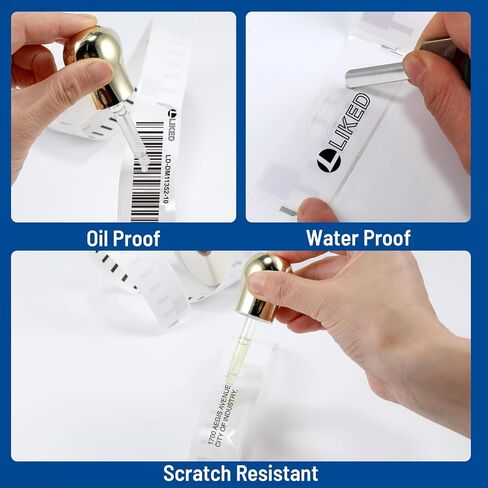 LIKED
LD-DM11352-10

Oil Proof

LIKED

Water Proof

1700 AEGIS AVENUE
CITY OF INDUSTRY,

Scratch Resistant