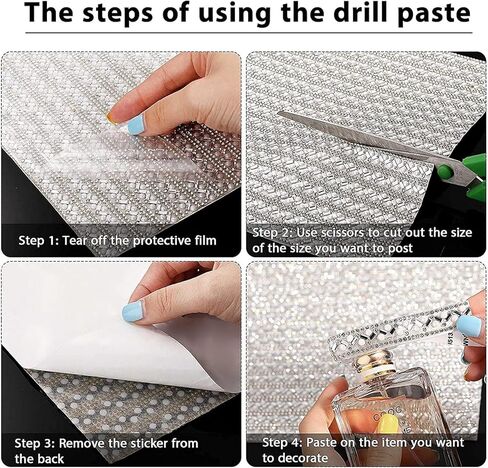 The steps of using the drill paste

Step 1: Tear off the protective film

Step 2: Use scissors to cut out the size of the size you want to post

Step 3: Remove the sticker from the back

Step 4: Paste on the item you want to decorate