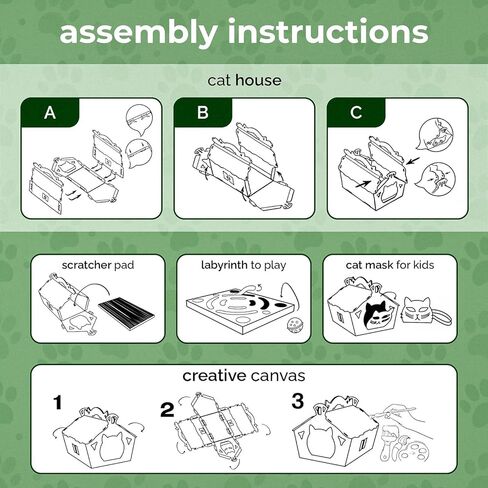 assembly instructions

cat house

A

B

C

scratcher pad

labyrinth to play

cat mask for kids

creative canvas

1

2

3