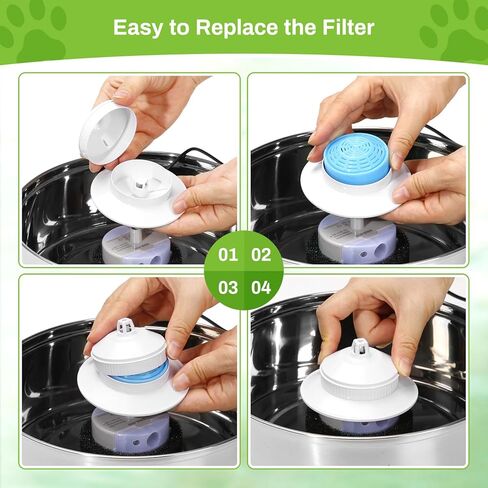 Easy to Replace the Filter

01
02
03
04