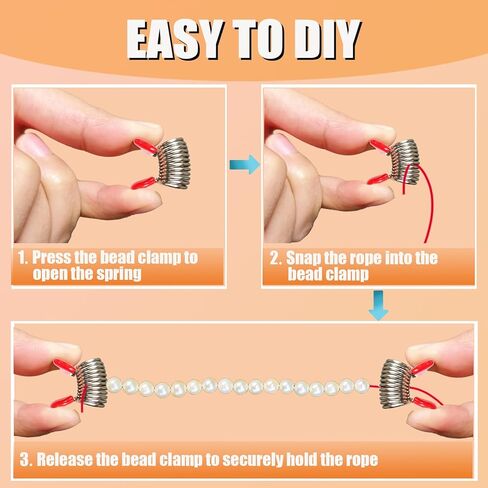 EASY TO DIY

1. Press the bead clamp to open the spring

2. Snap the rope into the bead clamp

3. Release the bead clamp to securely hold the rope