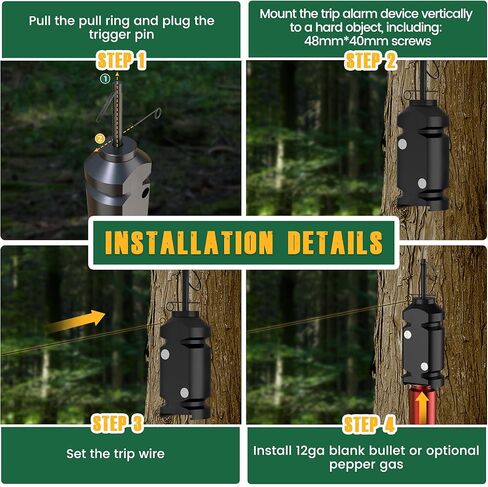 Pull the pull ring and plug the trigger pin

STEP 1

①

②

Mount the trip alarm device vertically to a hard object, including: 48mm*40mm screws

STEP 2

INSTALLATION DETAILS

STEP 3

Set the trip wire

STEP 4

Install 12ga blank bullet or optional pepper gas