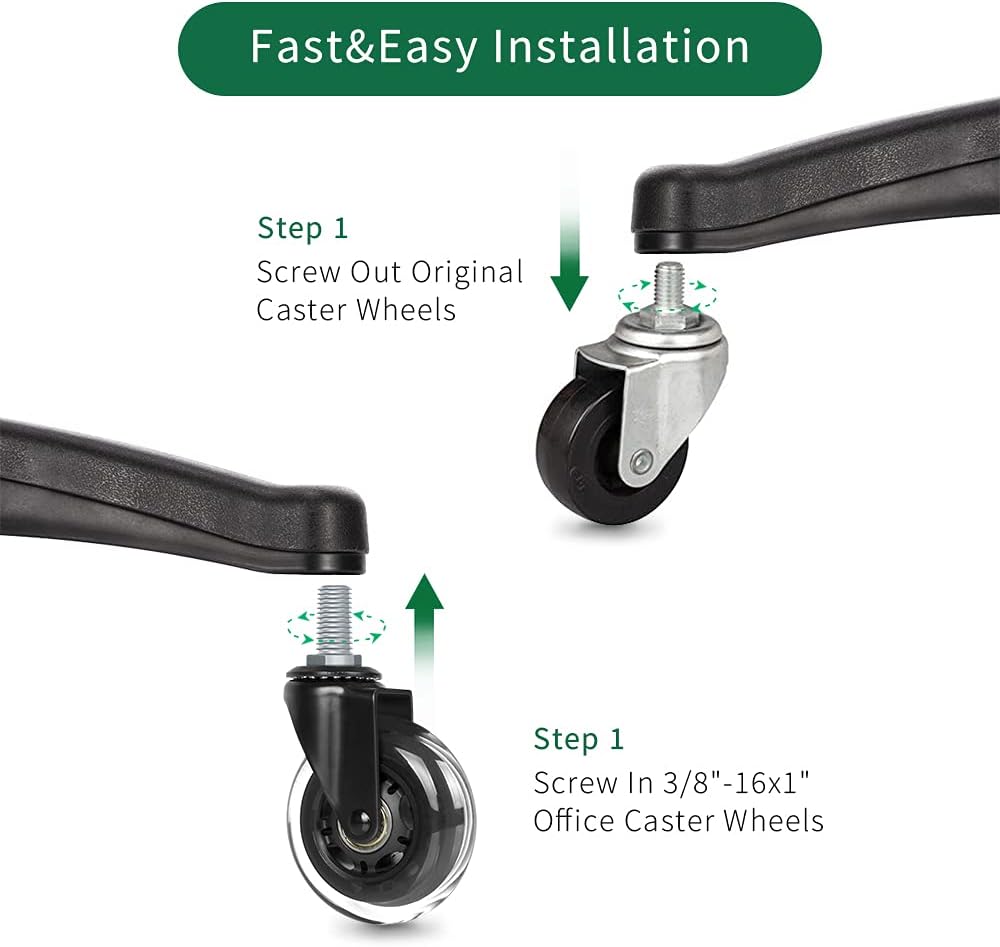 Fast&Easy Installation

Step 1
Screw Out Original Caster Wheels

Step 1
Screw In 3/8"-16x1" Office Caster Wheels