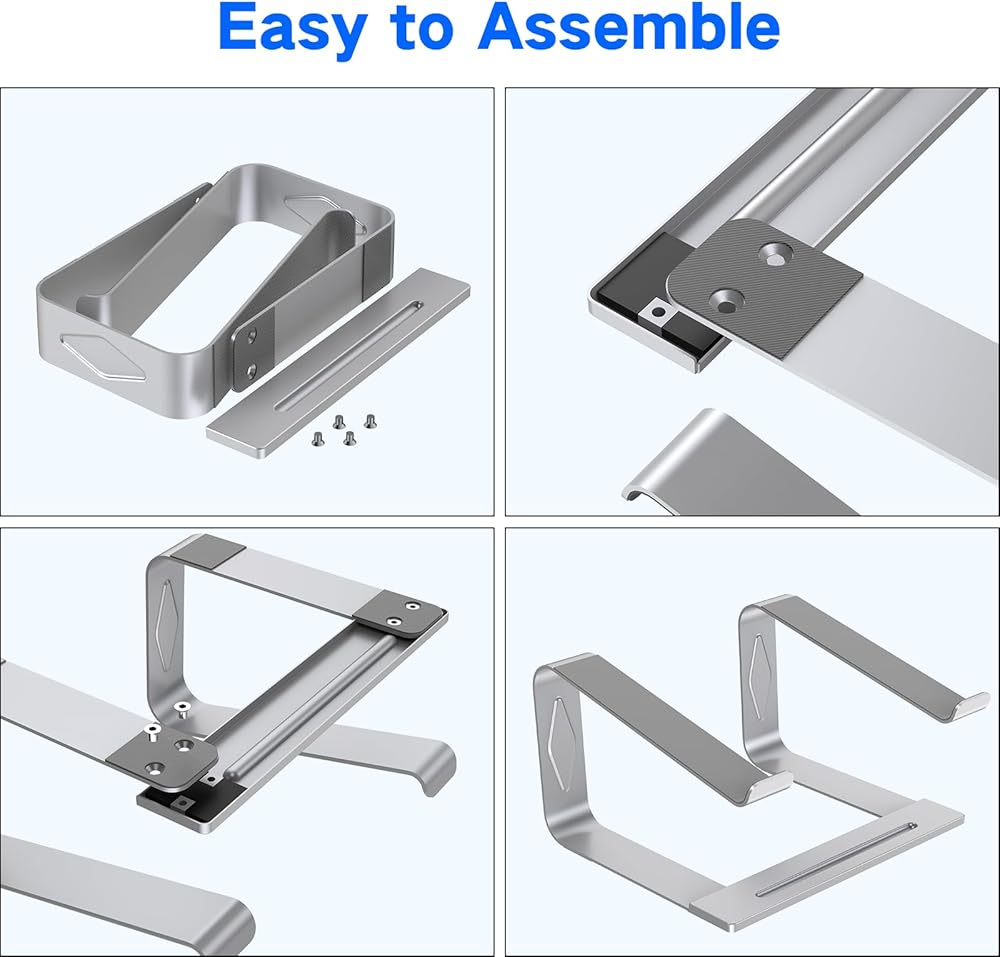 Easy to Assemble