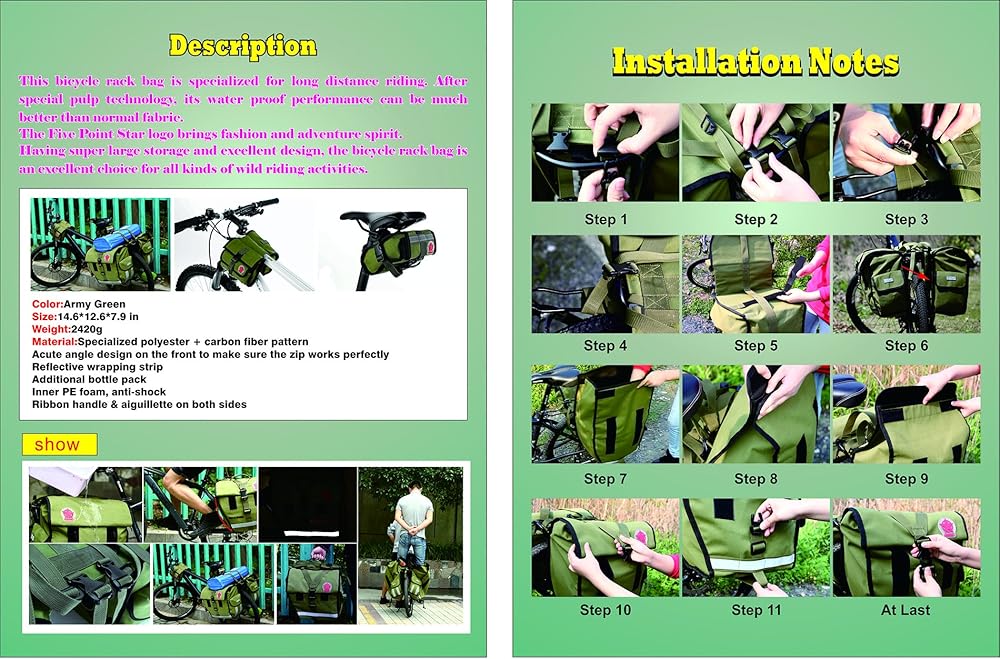 Description

This bicycle rack bag is specialized for long distance riding. After special pulp technology, its water proof performance can be much better than normal fabric.
The Five Point Star logo brings fashion and adventure spirit.
Having super large storage and excellent design, the bicycle rack bag is an excellent choice for all kinds of wild riding activities.

Color:Army Green
Size:14.6*12.6*7.9 in
Weight:2420g
Material:Specialized polyester + carbon fiber pattern
Acute angle design on the front to make sure the zip works perfectly
Reflective wrapping strip
Additional bottle pack
Inner PE foam, anti-shock
Ribbon handle & aiguillette on both sides

show

Installation Notes

Step 1
Step 2
Step 3
Step 4
Step 5
Step 6
Step 7
Step 8
Step 9
Step 10
Step 11
At Last