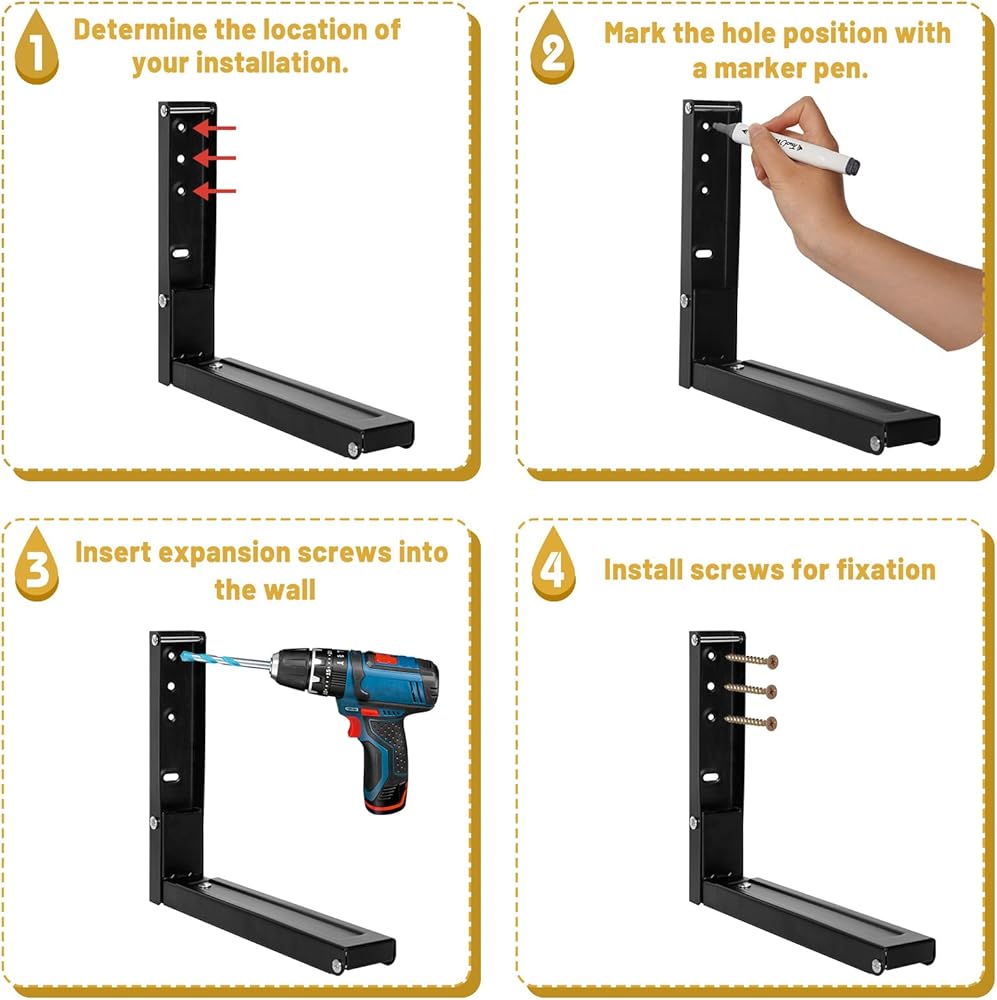 1 Determine the location of your installation.

2 Mark the hole position with a marker pen.

3 Insert expansion screws into the wall

4 Install screws for fixation