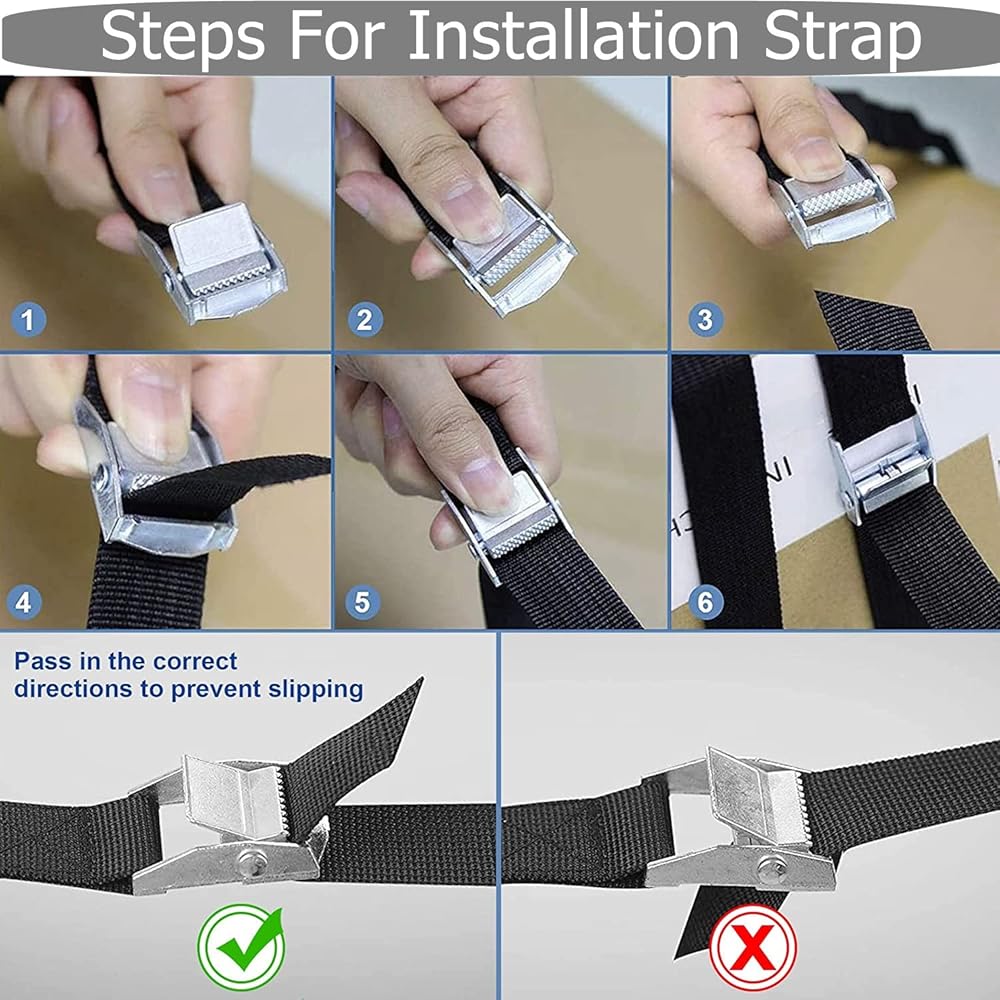 Steps For Installation Strap

1

2

3

4

5

6

Pass in the correct directions to prevent slipping