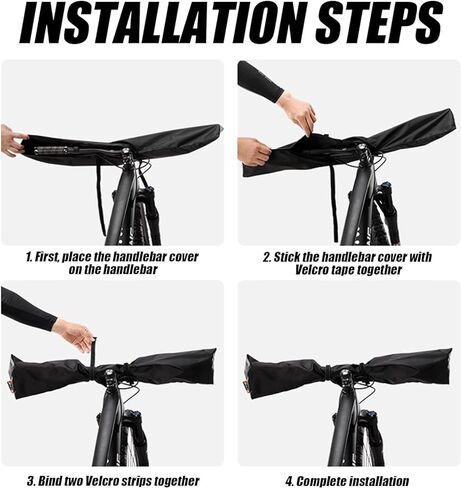 INSTALLATION STEPS

1. First, place the handlebar cover on the handlebar

2. Stick the handlebar cover with Velcro tape together

3. Bind two Velcro strips together

4. Complete installation