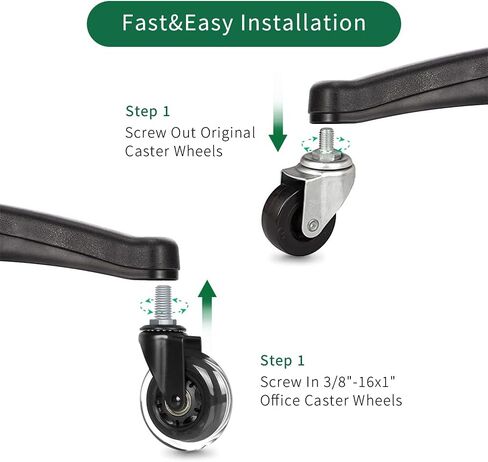 Fast&Easy Installation

Step 1
Screw Out Original Caster Wheels

Step 1
Screw In 3/8"-16x1" Office Caster Wheels